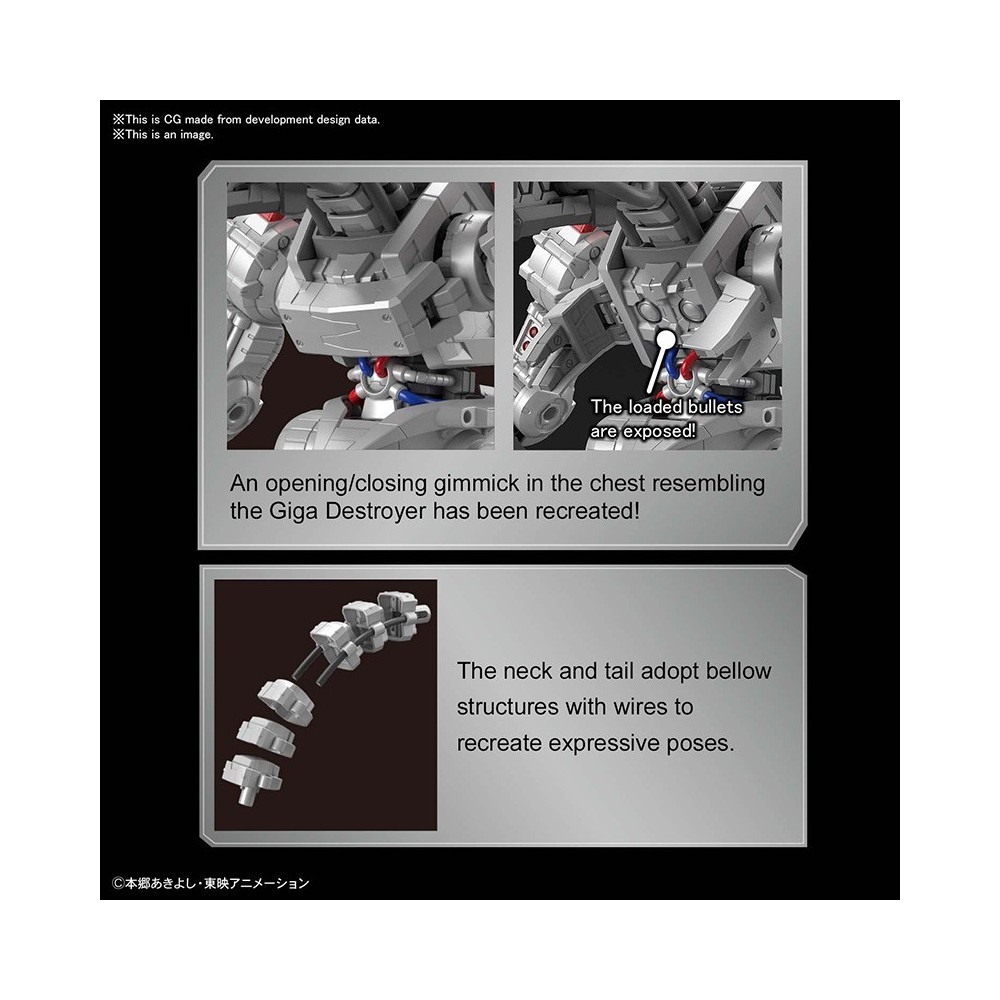 ※This is CG made from development design data.
※This is an image.

The loaded bullets are exposed!

An opening/closing gimmick in the chest resembling the Giga Destroyer has been recreated!

The neck and tail adopt bellow structures with wires to recreate expressive poses.

©本郷あきよし・東映アニメーション