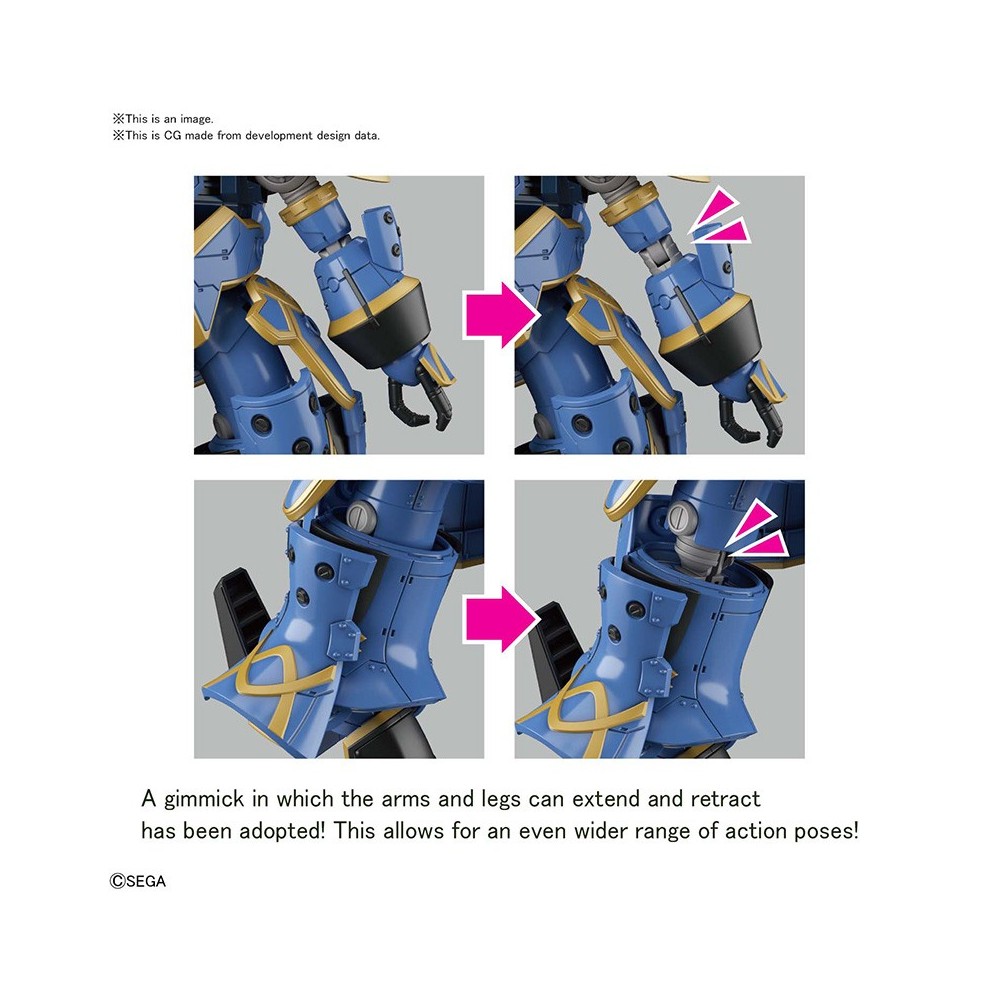 ※This is an image.
※This is CG made from development design data.

A gimmick in which the arms and legs can extend and retract has been adopted! This allows for an even wider range of action poses!

©SEGA