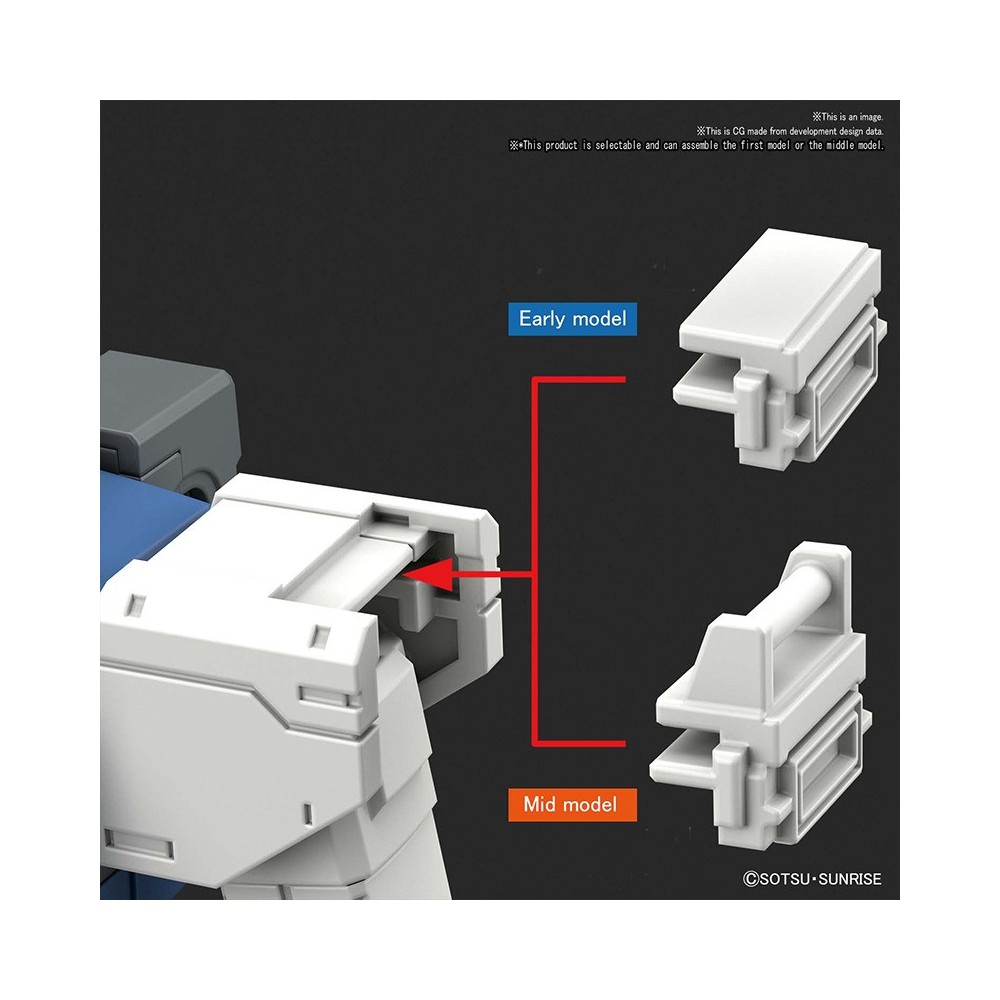 ※This is an image.
※This is CG made from development design data.
※*This product is selectable and can assemble the first model or the middle model.

Early model

Mid model

©SOTSU・SUNRISE