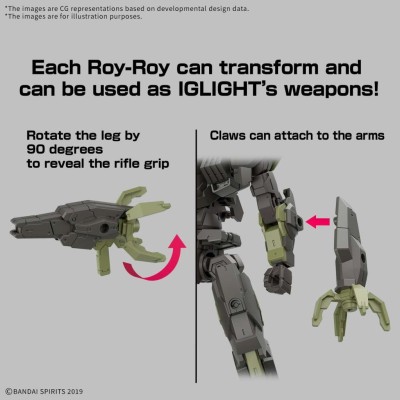 *The images are CG representations based on developmental design data.
*The images are for illustration purposes.

Each Roy-Roy can transform and can be used as IGLIGHT's weapons!

Rotate the leg by 90 degrees to reveal the rifle grip

Claws can attach to the arms

©BANDAI SPIRITS 2019