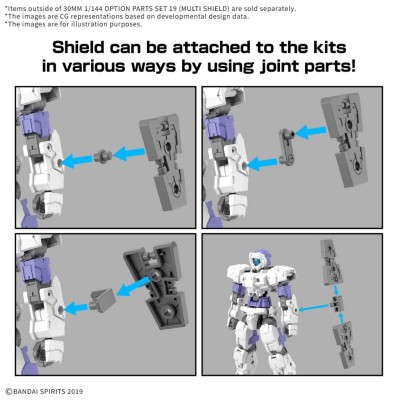 *Items outside of 30MM 1/144 OPTION PARTS SET 19 (MULTI SHIELD) are sold separately.
*The images are CG representations based on developmental design data.
*The images are for illustration purposes.

Shield can be attached to the kits in various ways by using joint parts!

©BANDAI SPIRITS 2019