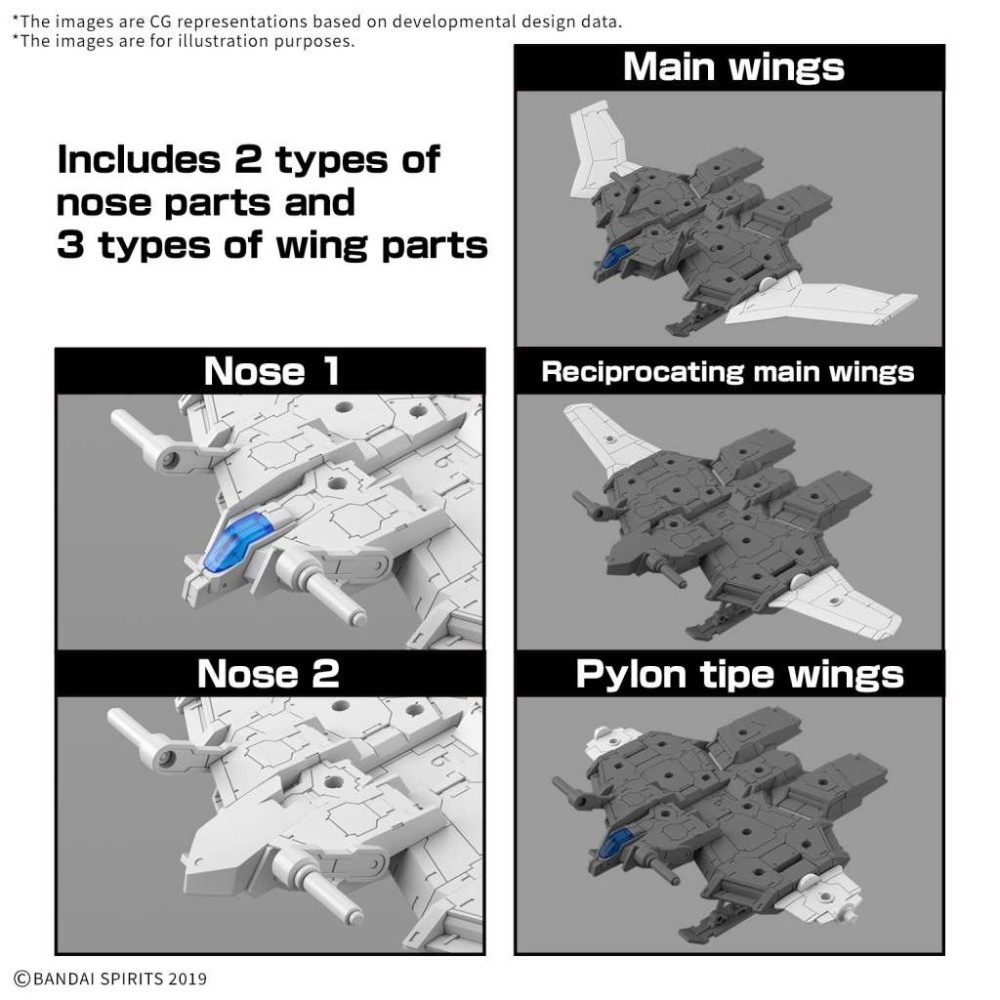 *The images are CG representations based on developmental design data.
*The images are for illustration purposes.

Includes 2 types of nose parts and 3 types of wing parts

Nose 1

Nose 2

Main wings

Reciprocating main wings

Pylon tipe wings

©BANDAI SPIRITS 2019