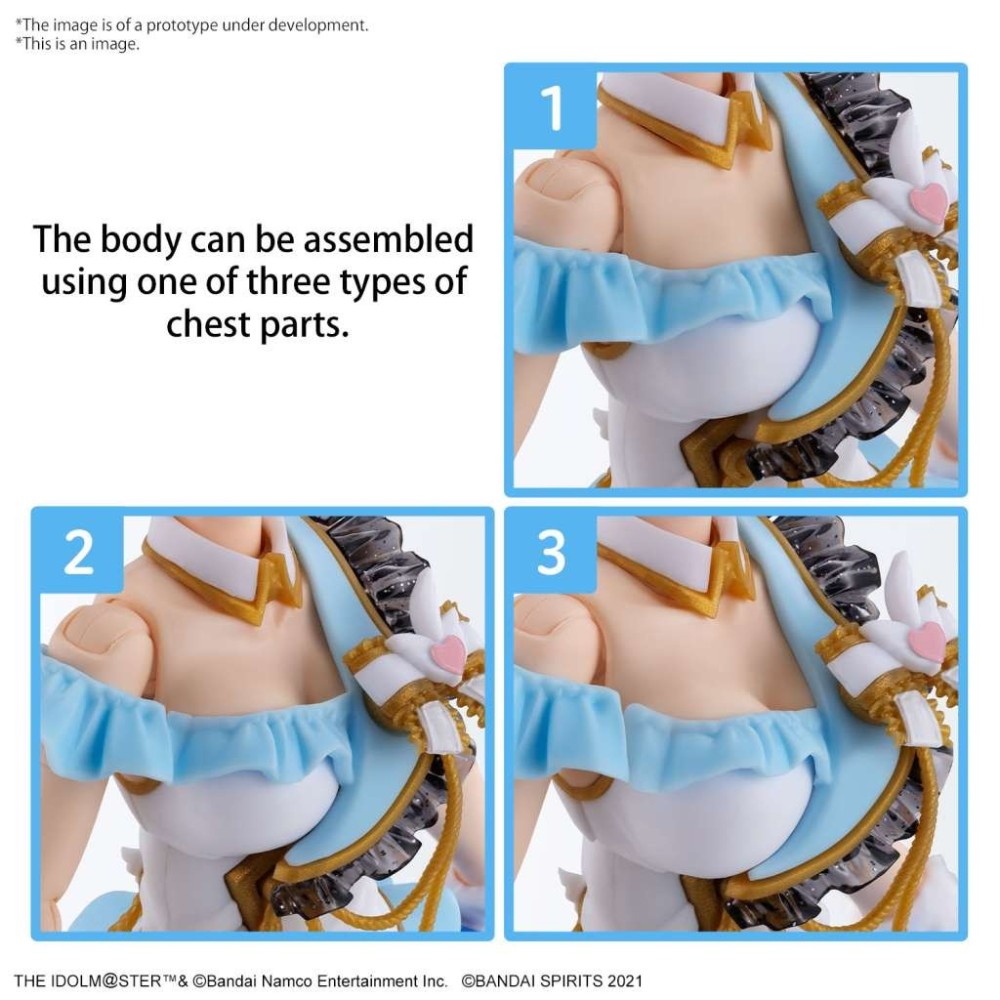 *The image is of a prototype under development.
*This is an image.

The body can be assembled using one of three types of chest parts.

1

2

3

THE IDOLM@STER™& ©Bandai Namco Entertainment Inc. ©BANDAI SPIRITS 2021