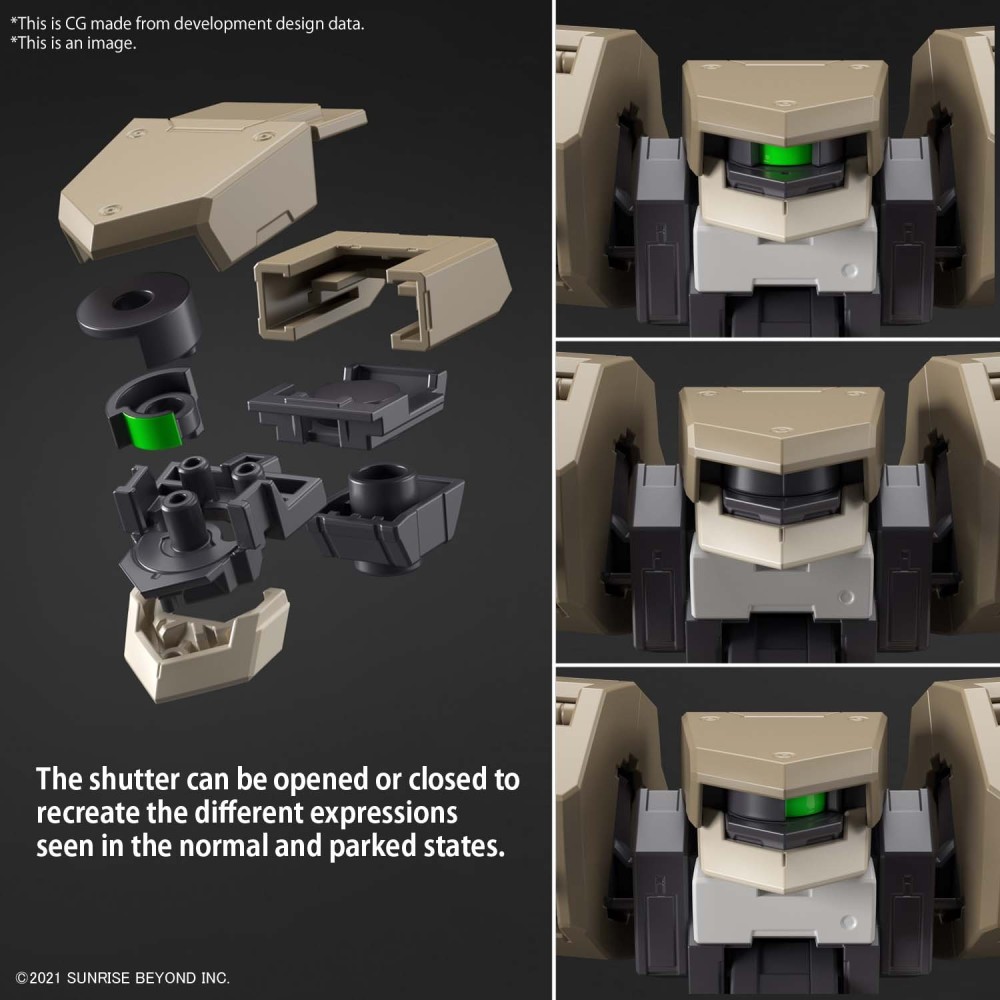 *This is CG made from development design data.
*This is an image.

The shutter can be opened or closed to recreate the different expressions seen in the normal and parked states.

©2021 SUNRISE BEYOND INC.