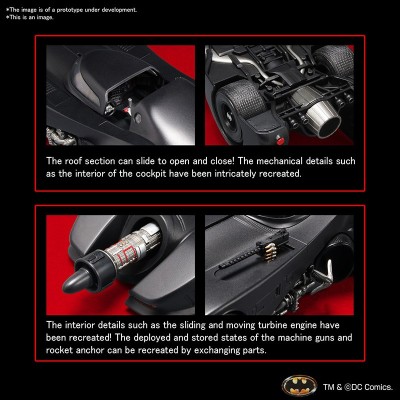 *The image is of a prototype under development.
*This is an image.

The roof section can slide to open and close! The mechanical details such as the interior of the cockpit have been intricately recreated.

The interior details such as the sliding and moving turbine engine have been recreated! The deployed and stored states of the machine guns and rocket anchor can be recreated by exchanging parts.

TM & ©DC Comics.